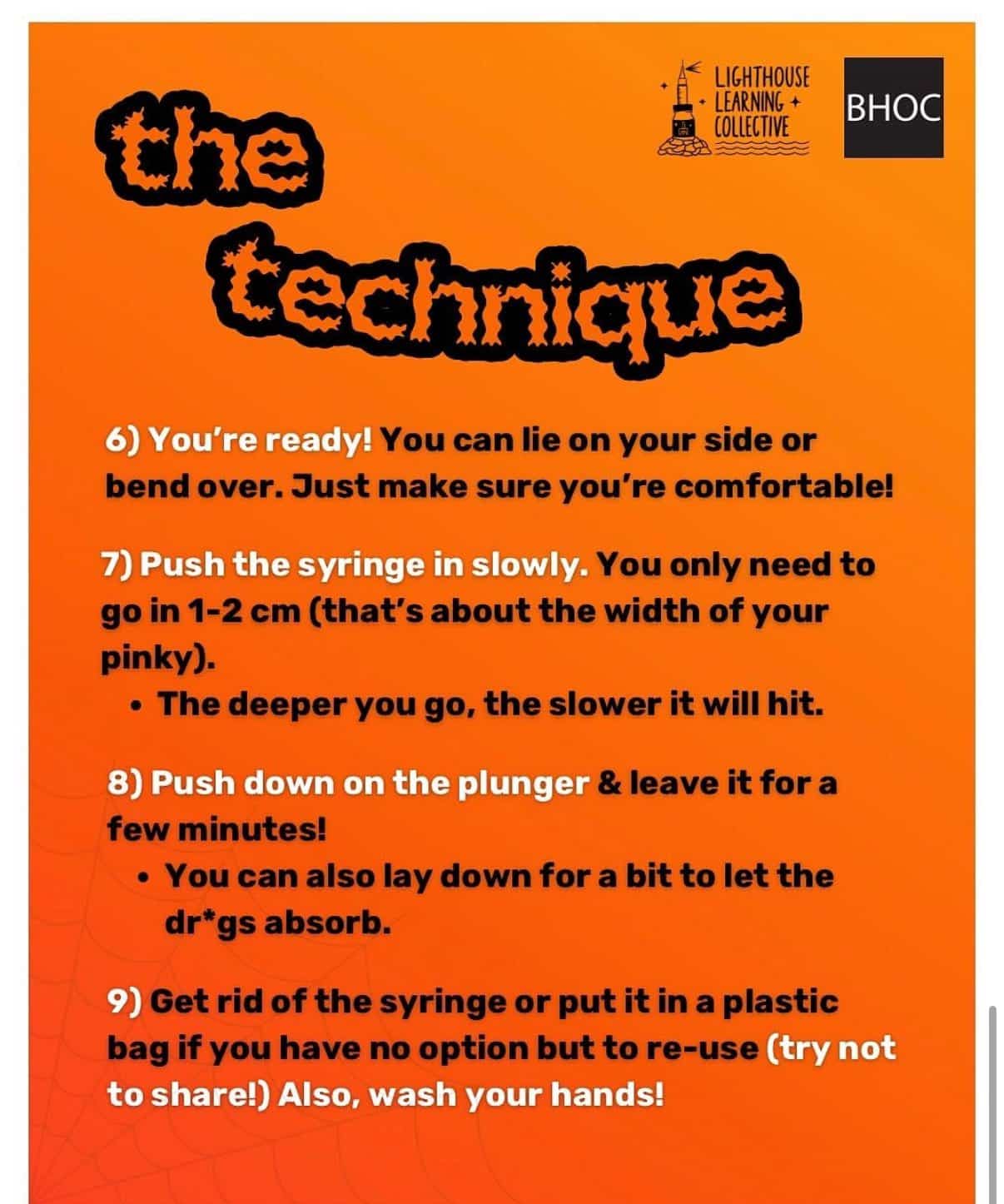 LIGHTHOUSE LEARNING COLLECTIVE

BHOC

the technique

6) You're ready! You can lie on your side or bend over. Just make sure you're comfortable!

7) Push the syringe in slowly. You only need to go in 1-2 cm (that's about the width of your pinky).

• The deeper you go, the slower it will hit.

8) Push down on the plunger & leave it for a few minutes!

• You can also lay down for a bit to let the dr*gs absorb.

9) Get rid of the syringe or put it in a plastic bag if you have no option but to re-use (try not to share!) Also, wash your hands!